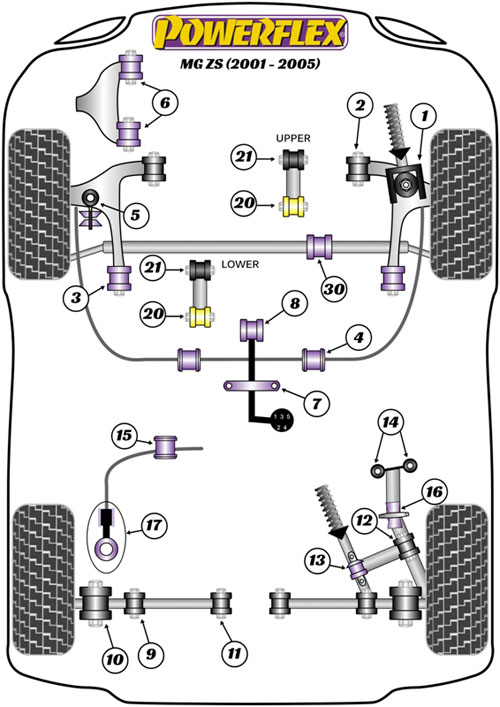 POWERFLEX
MG ZS (2001 - 2005)

6
2
1
UPPER
21
20
5
21
LOWER
30
3
20
8
4
7
1 3 5
2 4
15
14
16
17
12
13
10
9
11