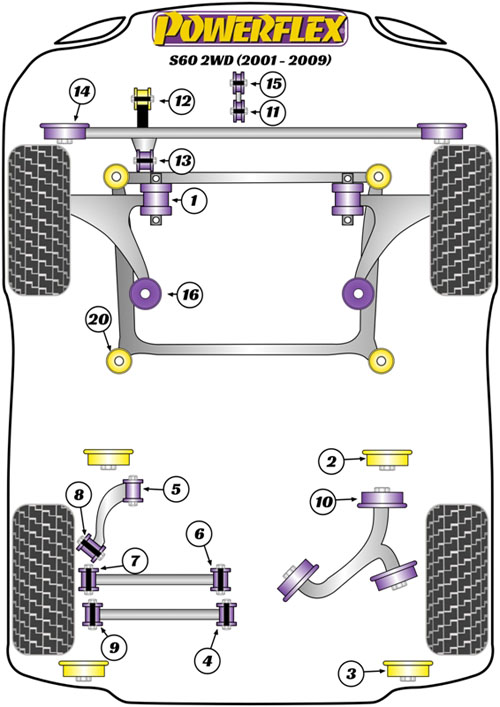 POWERFLEX
S60 2WD (2001 - 2009)

14
12
15
11
13
1
16
20
2
5
8
10
6
7
9
4
3