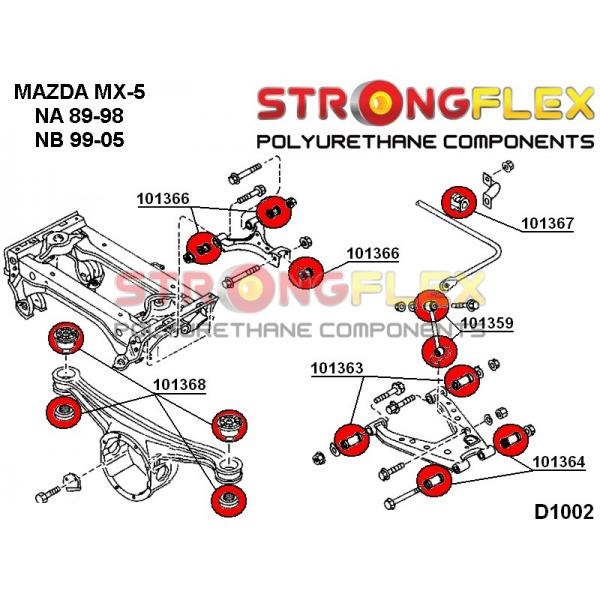 MAZDA MX-5
NA 89-98
NB 99-05

STRONGFLEX
POLYURETHANE COMPONENTS

101366

101367

101366

STRONGFLEX
POLYURETHANE COMPONENTS

101359

101363

101368

101364

D1002