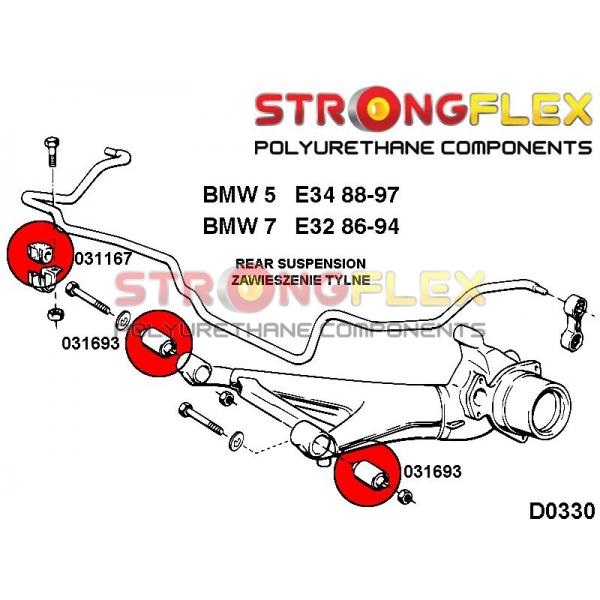 STRONGFLEX
POLYURETHANE COMPONENTS

BMW 5 E34 88-97
BMW 7 E32 86-94

REAR SUSPENSION
ZAWIESZENIE TYLNE

STRONGFLEX
POLYURETHANE COMPONENTS

031167

031693

031693

D0330